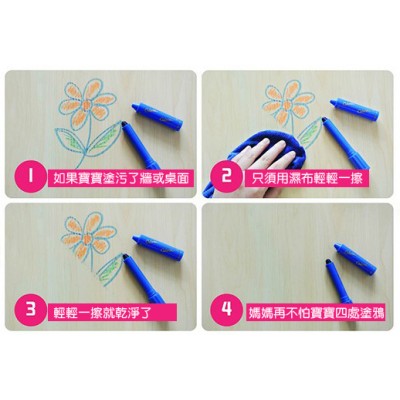 1 如果寶寶塗污了牆或桌面

2 只須用濕布輕輕一擦

3 輕輕一擦就乾淨了

4 媽媽再不怕寶寶四處塗鴉